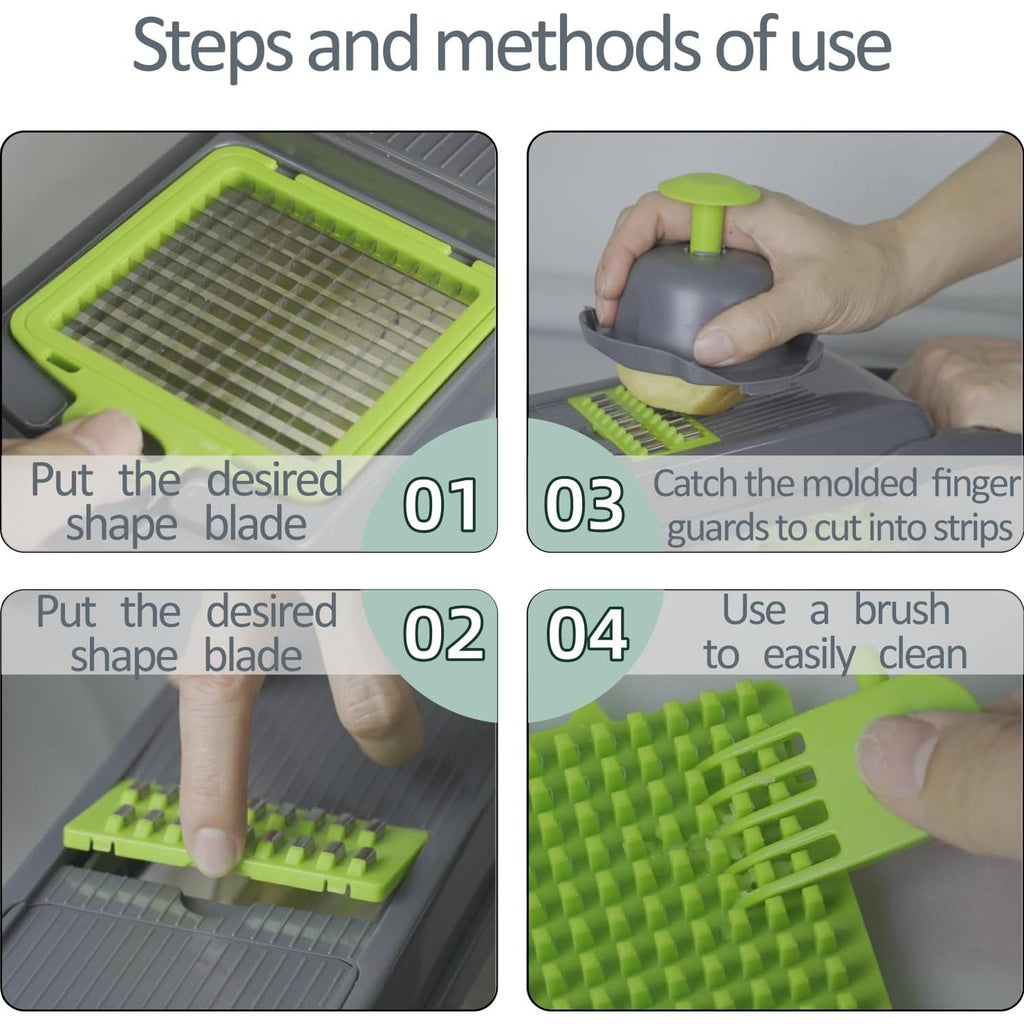 Steps and methods of use

Put the desired shape blade

01

03

Catch the molded finger guards to cut into strips

Put the desired shape blade

02

04

Use a brush to easily clean