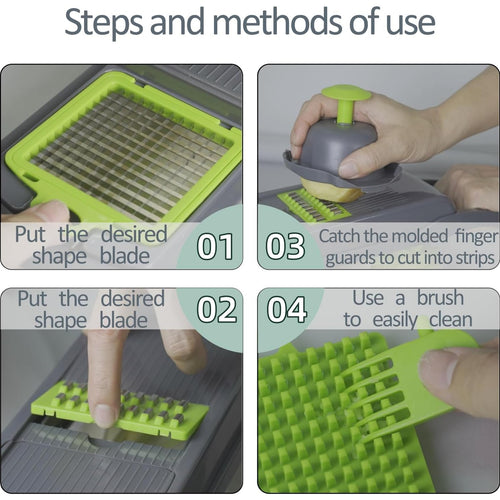 Steps and methods of use

Put the desired shape blade

01

03

Catch the molded finger guards to cut into strips

Put the desired shape blade

02

04

Use a brush to easily clean